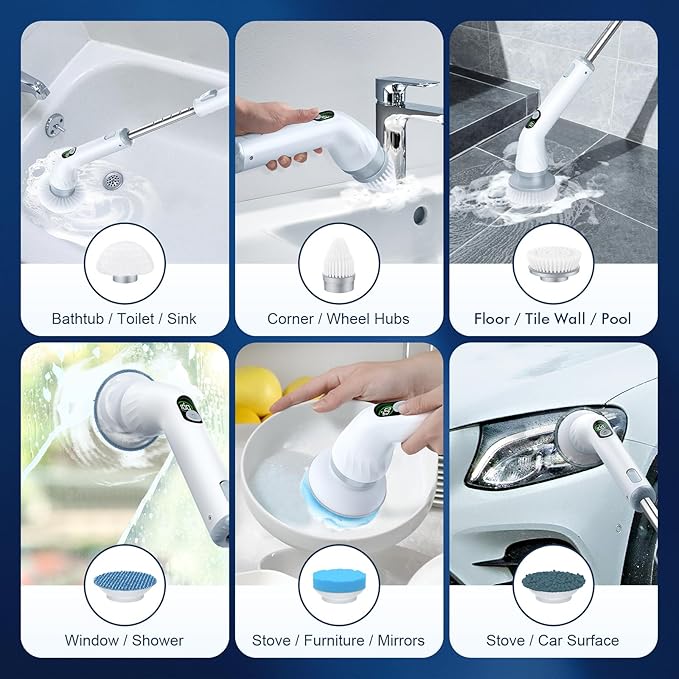 Bathtub / Toilet / Sink

Corner / Wheel Hubs

Floor / Tile Wall / Pool

Window / Shower

Stove / Furniture / Mirrors

Stove / Car Surface