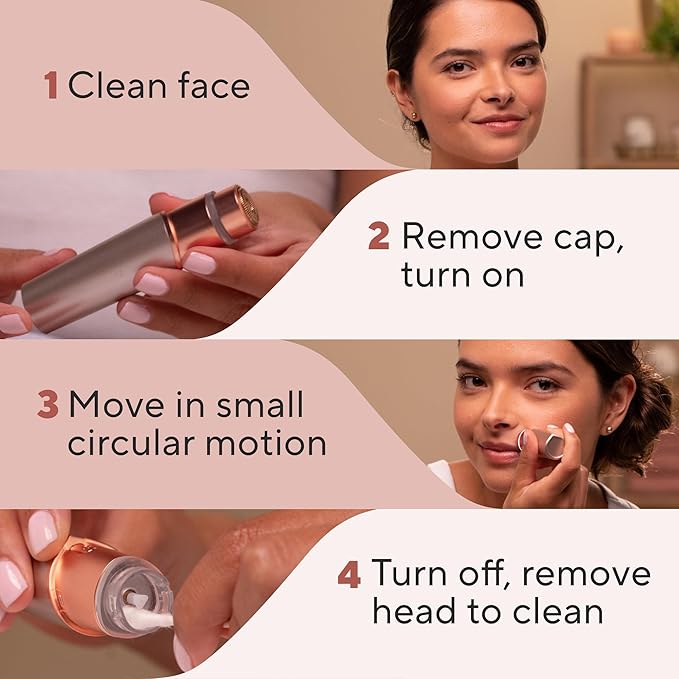 1 Clean face

2 Remove cap, turn on

3 Move in small circular motion

4 Turn off, remove head to clean