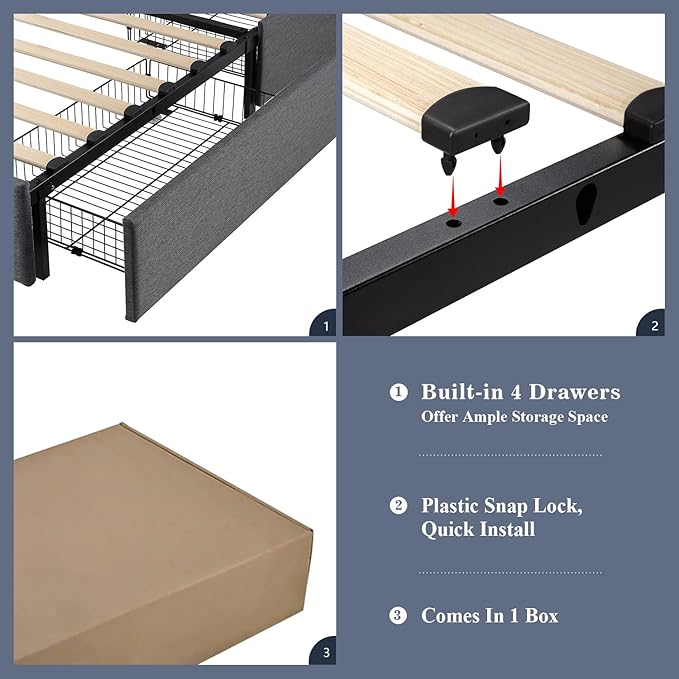 1

2

3

1 Built-in 4 Drawers
Offer Ample Storage Space

2 Plastic Snap Lock, Quick Install

3 Comes In 1 Box