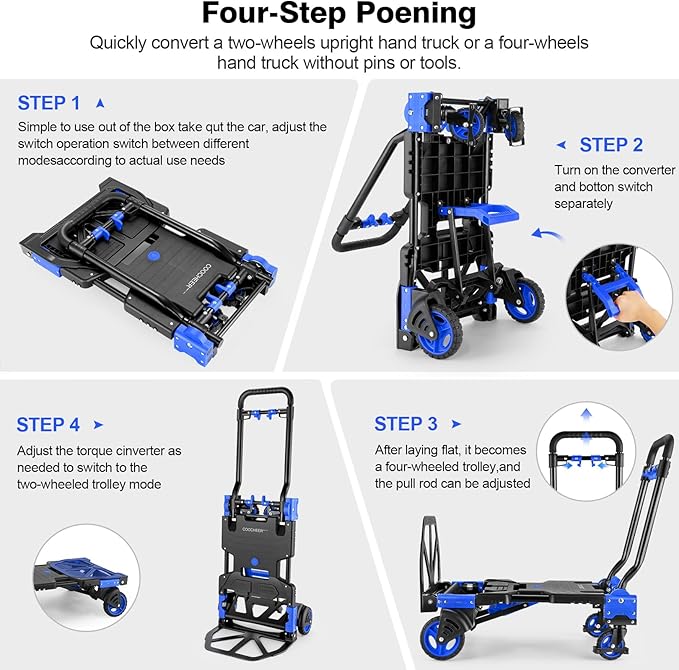 Four-Step Poening

Quickly convert a two-wheels upright hand truck or a four-wheels hand truck without pins or tools.

STEP 1

Simple to use out of the box take qut the car, adjust the switch operation switch between different modesaccording to actual use needs

COOCHEER

STEP 2

Turn on the converter and botton switch separately

STEP 4

Adjust the torque cinverter as needed to switch to the two-wheeled trolley mode

COOCHEER

STEP 3

After laying flat, it becomes a four-wheeled trolley,and the pull rod can be adjusted