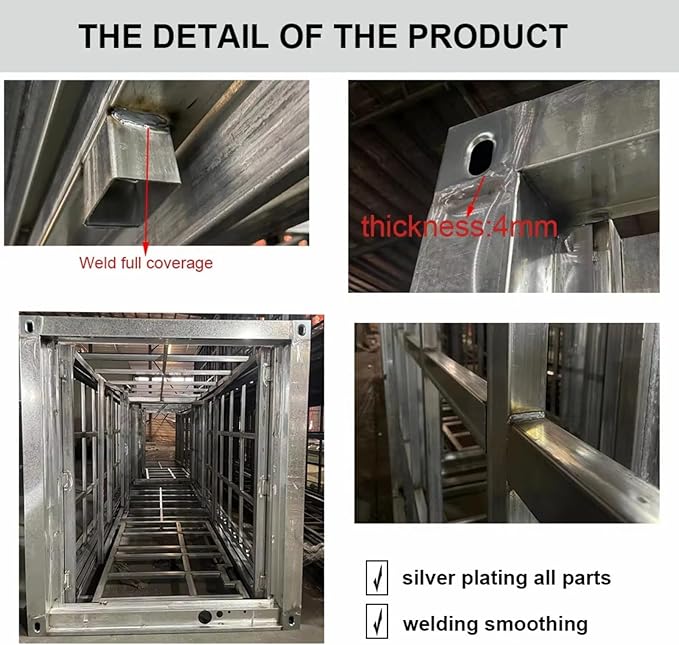 THE DETAIL OF THE PRODUCT

Weld full coverage

thickness:4mm

√ silver plating all parts

√ welding smoothing